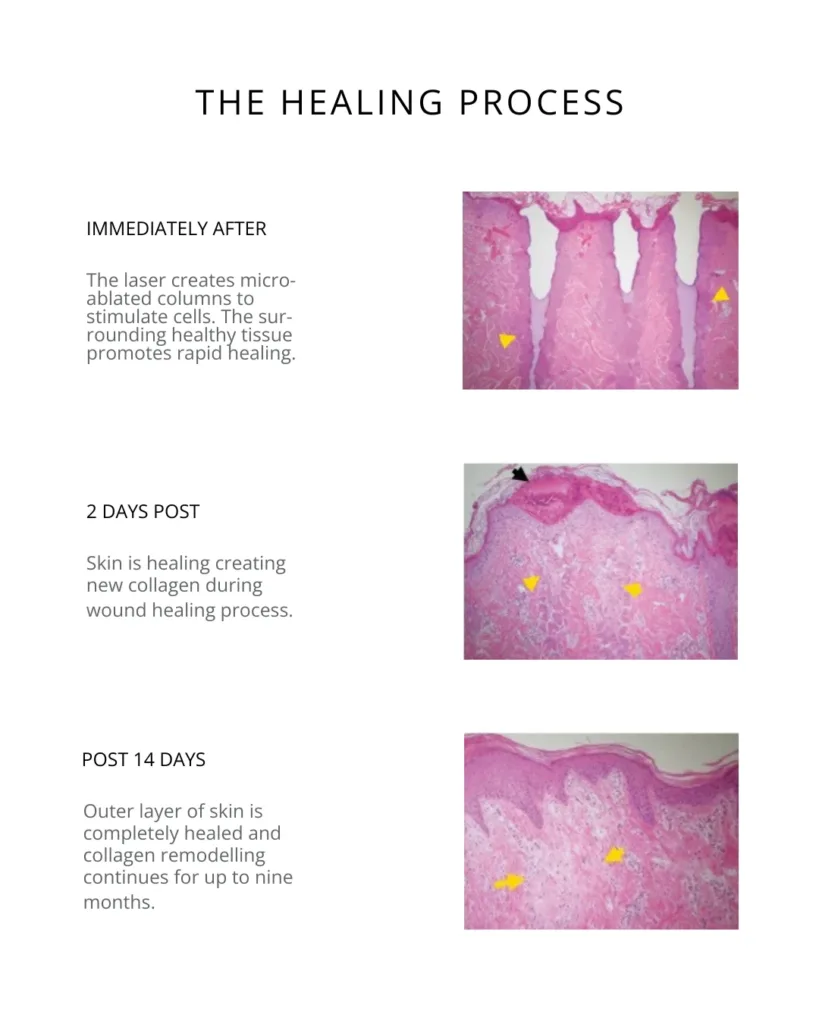 THE HEALING PROCESS

IMMEDIATELY AFTER

The laser creates micro-ablated columns to stimulate cells. The surrounding healthy tissue promotes rapid healing.

2 DAYS POST

Skin is healing creating new collagen during wound healing process.

POST 14 DAYS

Outer layer of skin is completely healed and collagen remodelling continues for up to nine months.